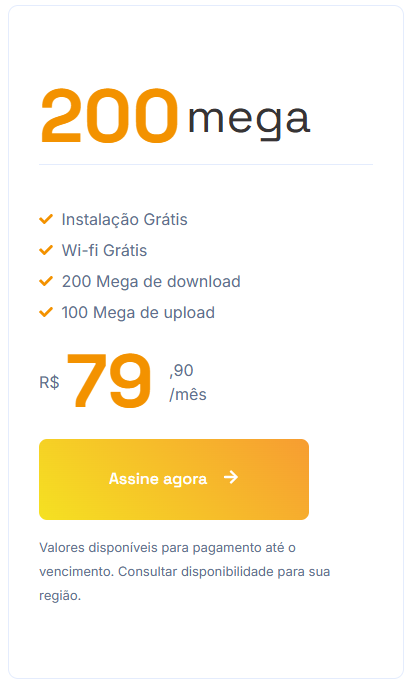 200 mega

Instalação Grátis
Wi-fi Grátis
200 Mega de download
100 Mega de upload

R$ 79 ,90 /mês

Assine agora

Valores disponíveis para pagamento até o vencimento. Consultar disponibilidade para sua região.